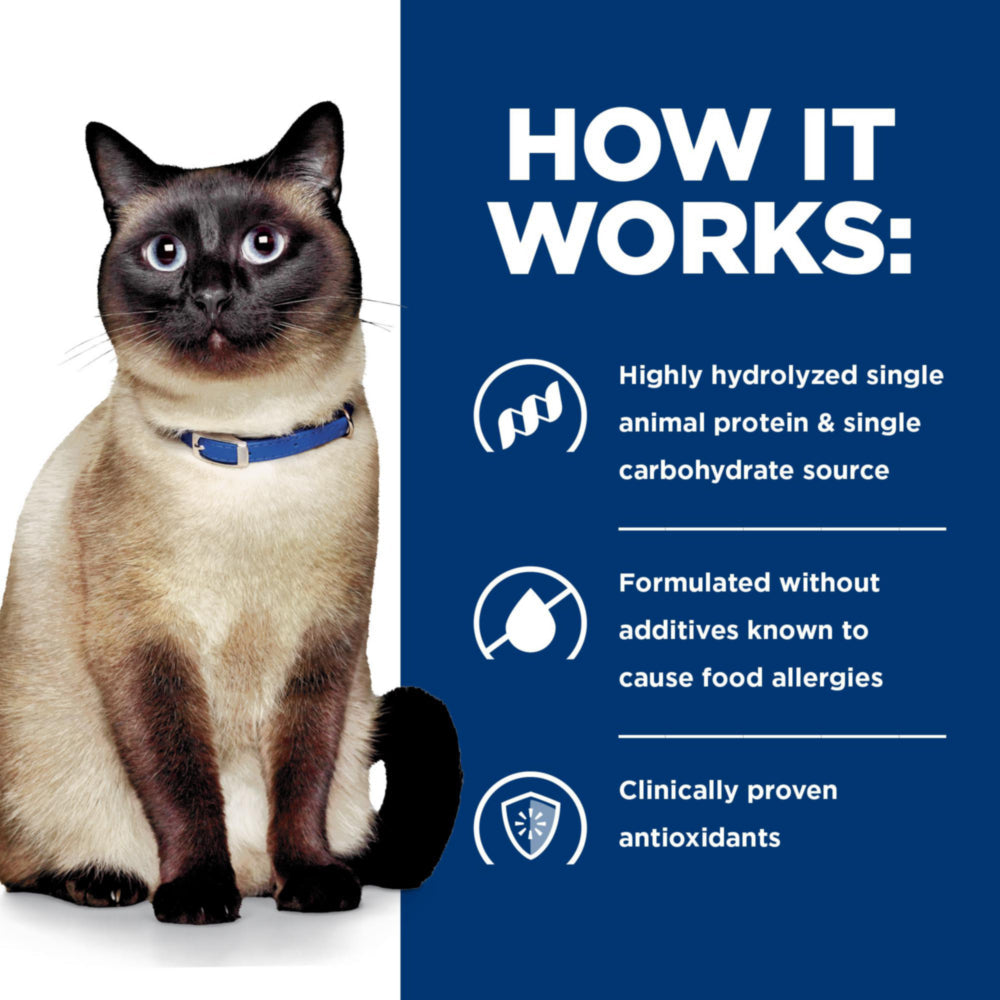 HOW IT WORKS:

Highly hydrolyzed single animal protein & single carbohydrate source

Formulated without additives known to cause food allergies

Clinically proven antioxidants